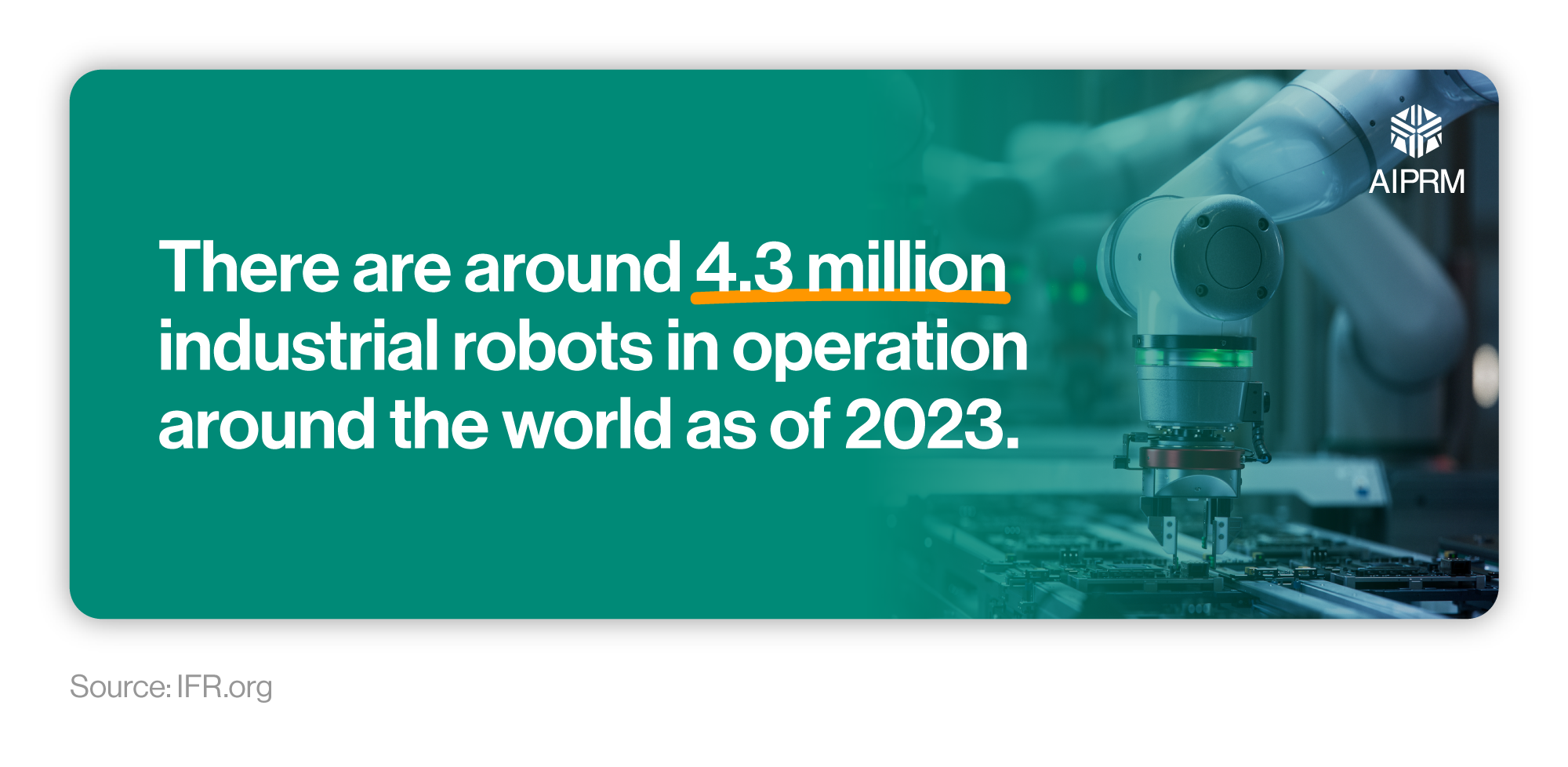 AIPRM

There are around 4.3 million industrial robots in operation around the world as of 2023.

Source: IFR.org