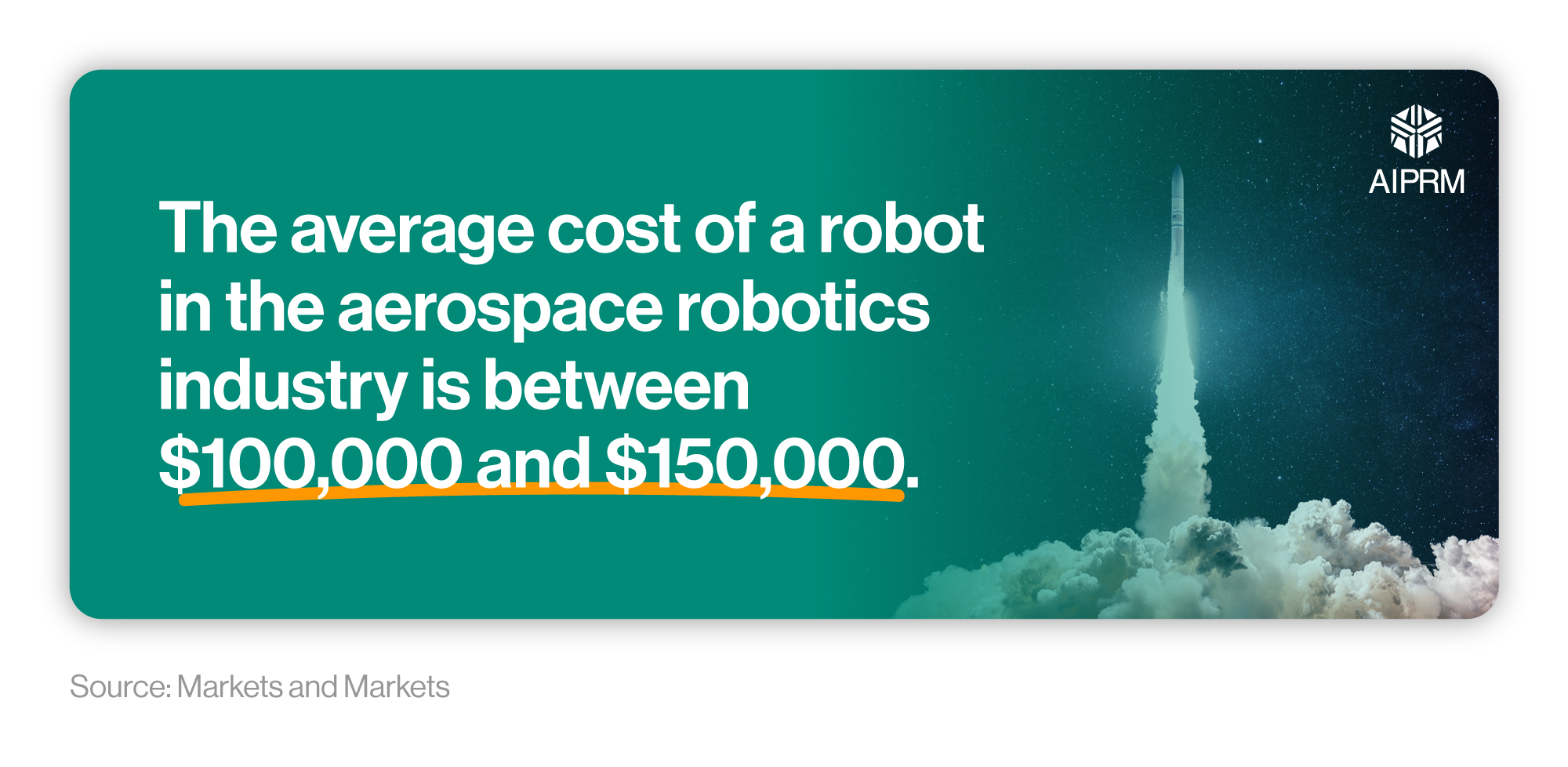 AIPRM

The average cost of a robot in the aerospace robotics industry is between \$100,000 and \$150,000.

Source: Markets and Markets