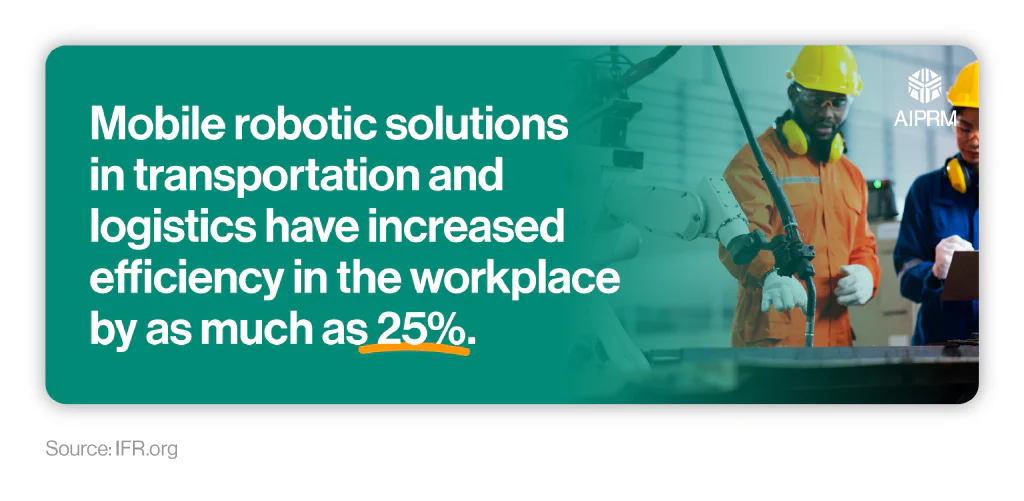 Mobile robotic solutions in transportation and logistics have increased efficiency in the workplace by as much as 25%.

AIPRM

Source: IFR.org