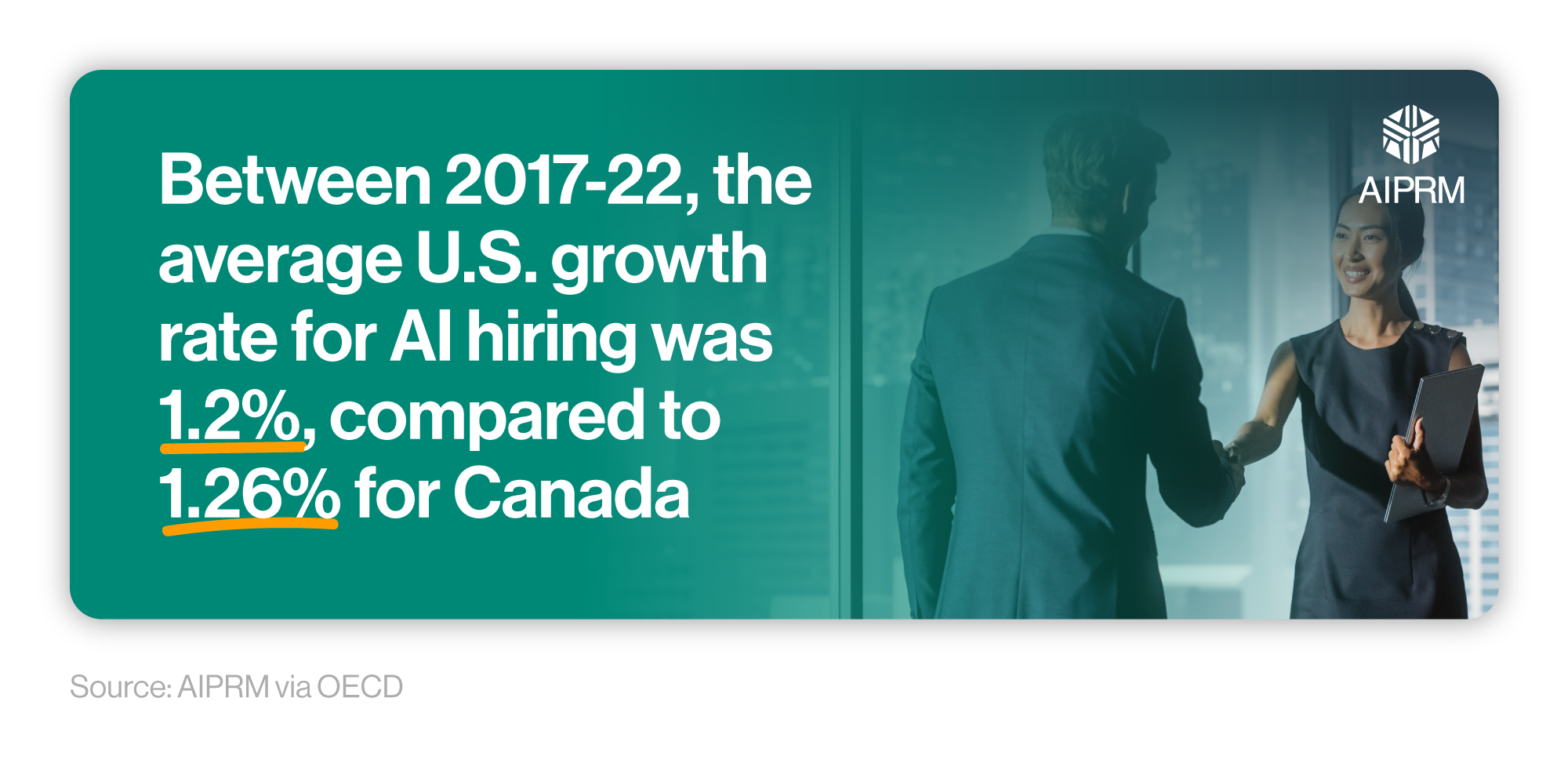 Between 2017-22, the average U.S. growth rate for AI hiring was 1.2%, compared to 1.26% for Canada

AIPRM

Source: AIPRM via OECD