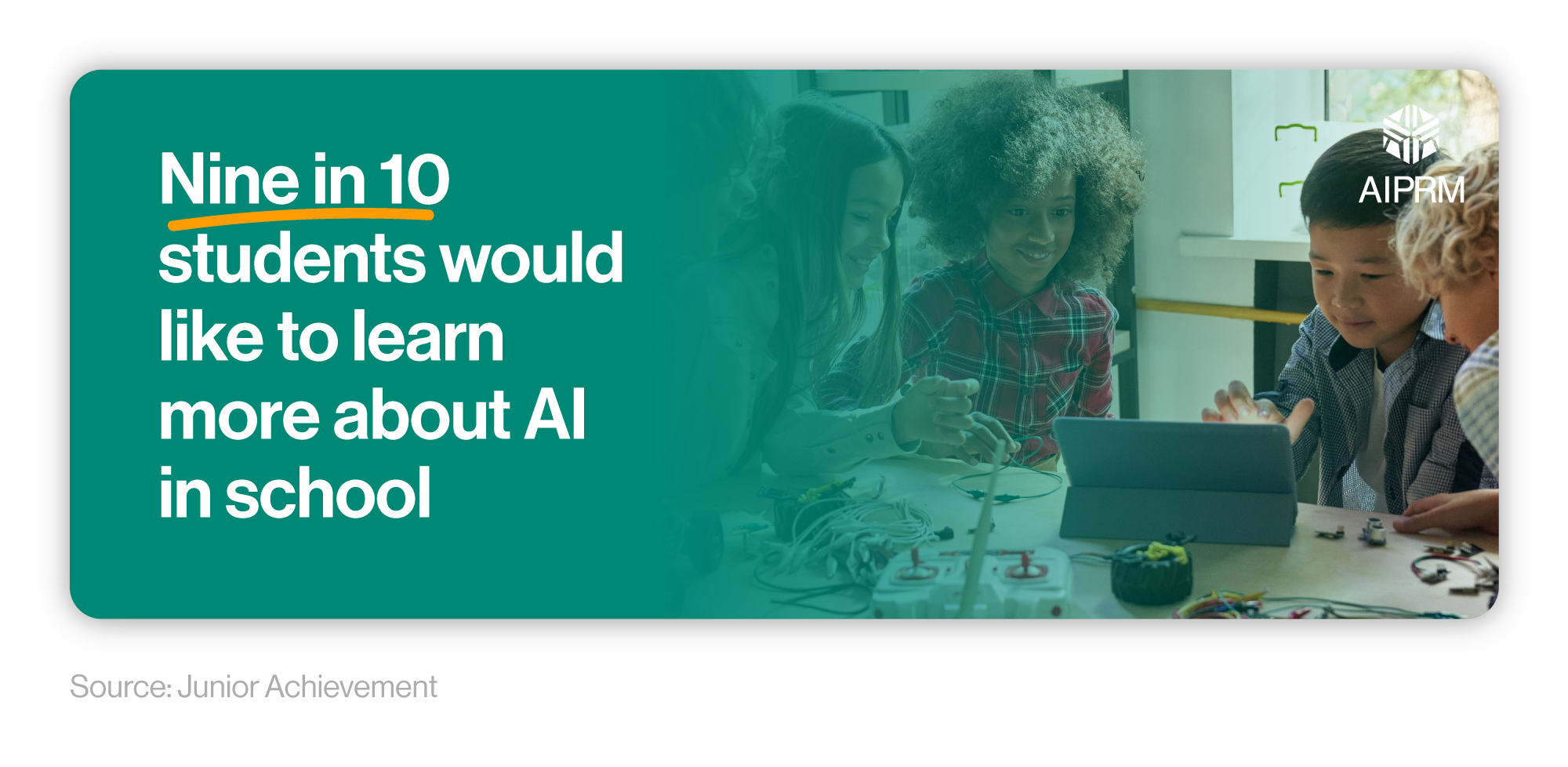 Nine in 10 students would like to learn more about AI in school

AIPRM

Source: Junior Achievement